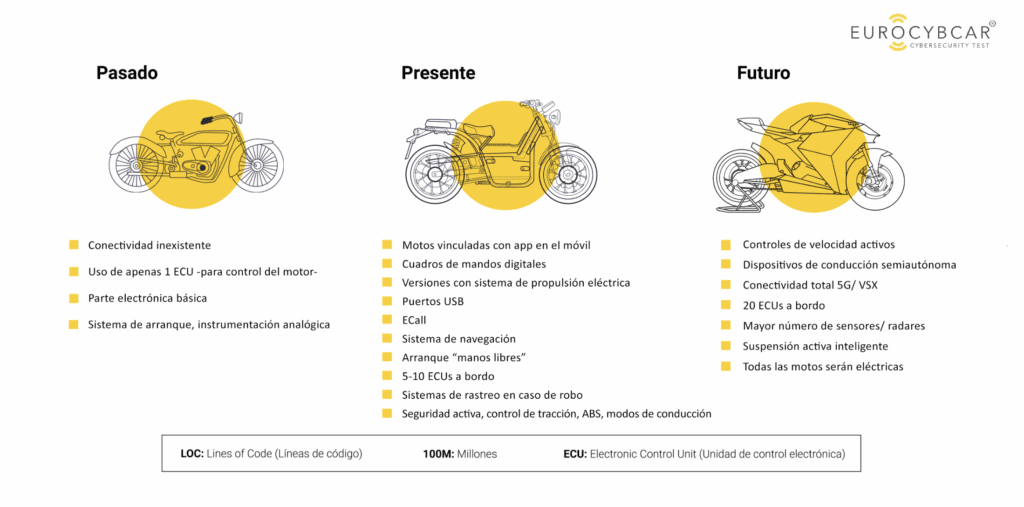 EUROCYBCAR
CYBERSECURITY TEST

Pasado

Conectividad inexistente
Uso de apenas 1 ECU -para control del motor-
Parte electrónica básica
Sistema de arranque, instrumentación analógica

Presente

Motos vinculadas con app en el móvil
Cuadros de mandos digitales
Versiones con sistema de propulsión eléctrica
Puertos USB
ECall
Sistema de navegación
Arranque "manos libres"
5-10 ECUs a bordo
Sistemas de rastreo en caso de robo
Seguridad activa, control de tracción, ABS, modos de conducción

Futuro

Controles de velocidad activos
Dispositivos de conducción semiautónoma
Conectividad total 5G/ VSX
20 ECUs a bordo
Mayor número de sensores/ radares
Suspensión activa inteligente
Todas las motos serán eléctricas

LOC: Lines of Code (Líneas de código) 100M: Millones ECU: Electronic Control Unit (Unidad de control electrónica)